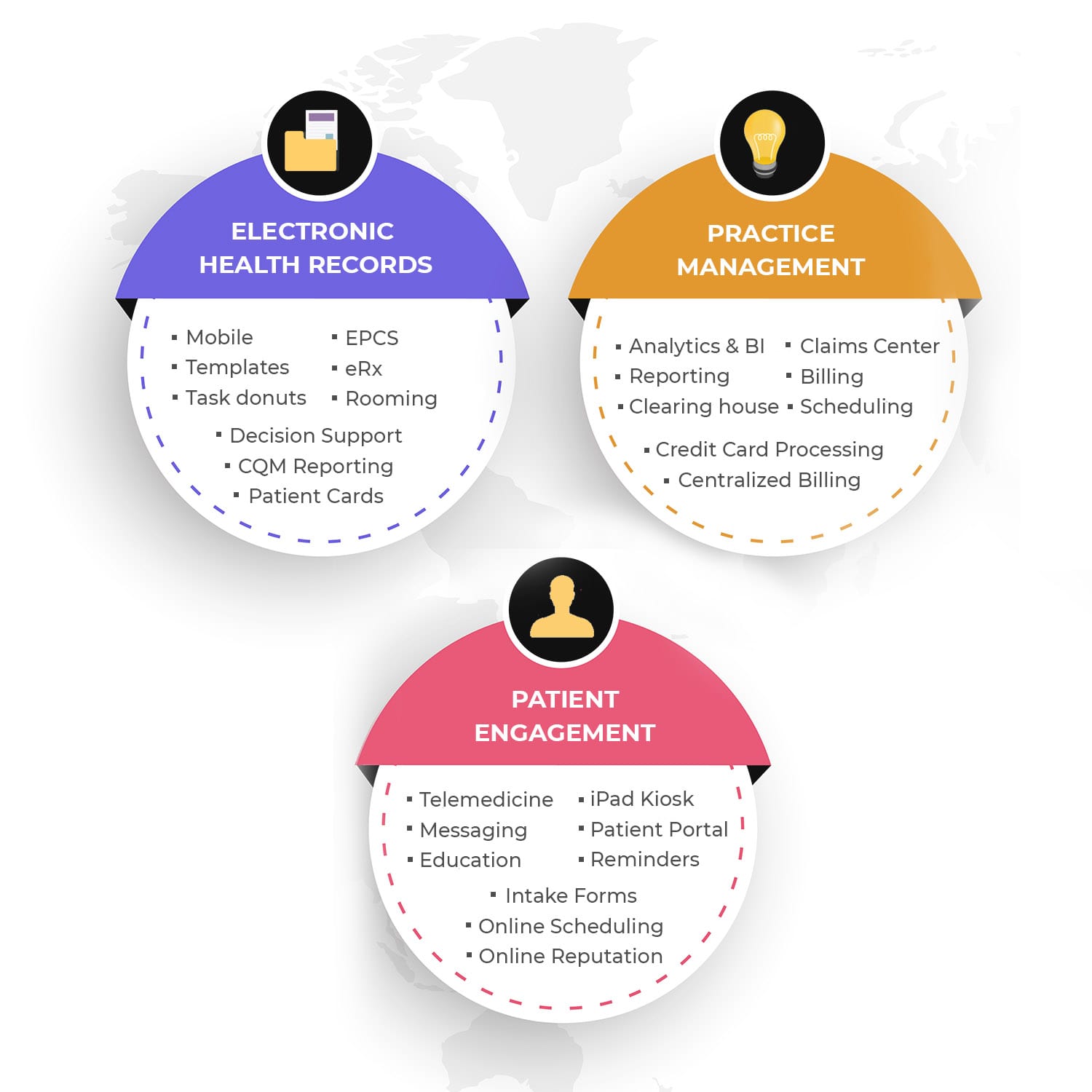 ELECTRONIC HEALTH RECORDS

▪ Mobile
▪ Templates
▪ Task donuts

▪ EPCS
▪ eRx
▪ Rooming

▪ Decision Support
▪ CQM Reporting
▪ Patient Cards

PRACTICE MANAGEMENT

▪ Analytics & BI
▪ Reporting
▪ Clearing house

▪ Claims Center
▪ Billing
▪ Scheduling

▪ Credit Card Processing
▪ Centralized Billing

PATIENT ENGAGEMENT

▪ Telemedicine
▪ Messaging
▪ Education

▪ iPad Kiosk
▪ Patient Portal
▪ Reminders

▪ Intake Forms
▪ Online Scheduling
▪ Online Reputation